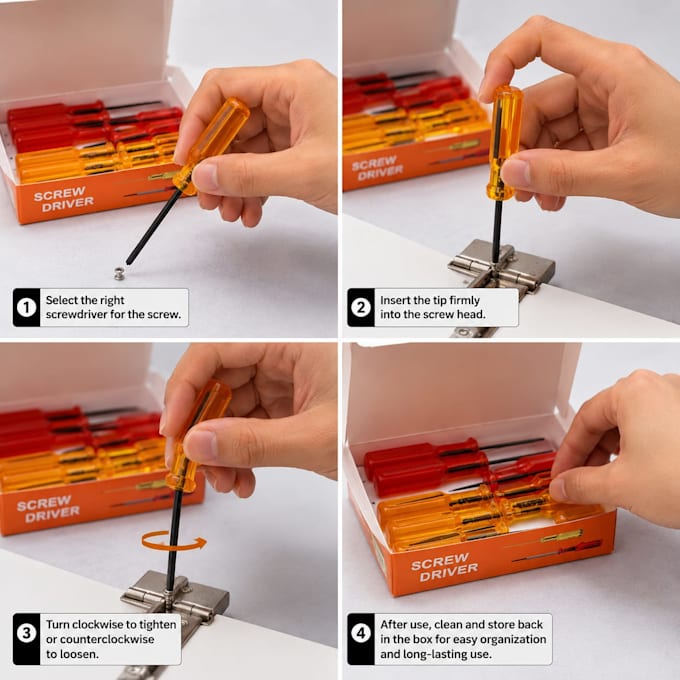 SCREW DRIVER

1 Select the right screwdriver for the screw.

SCREW DRIVER

2 Insert the tip firmly into the screw head.

SCREW DRIVER

3 Turn clockwise to tighten or counterclockwise to loosen.

SCREW DRIVER

4 After use, clean and store back in the box for easy organization and long-lasting use.