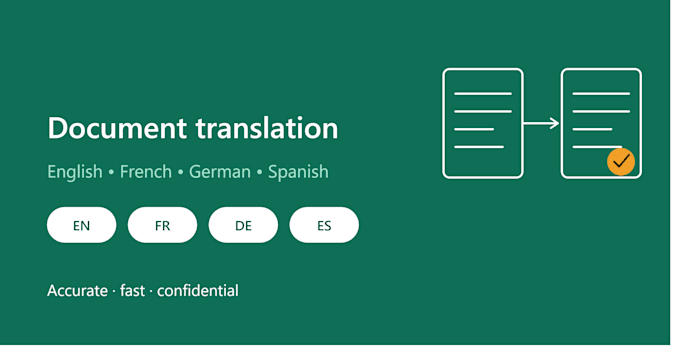 Document translation

English • French • German • Spanish

EN FR DE ES

Accurate · fast · confidential