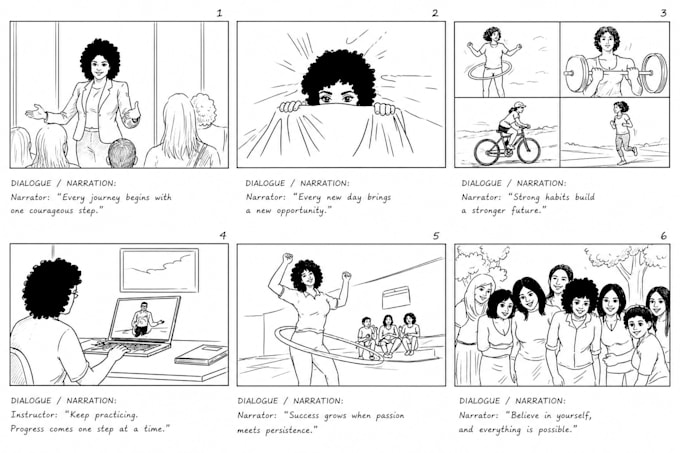 1

DIALOGUE / NARRATION:
Narrator: "Every journey begins with one courageous step."

2

DIALOGUE / NARRATION:
Narrator: "Every new day brings a new opportunity."

3

DIALOGUE / NARRATION:
Narrator: "Strong habits build a stronger future."

4

DIALOGUE / NARRATION:
Instructor: "Keep practicing. Progress comes one step at a time."

5

DIALOGUE / NARRATION:
Narrator: "Success grows when passion meets persistence."

6

DIALOGUE / NARRATION:
Narrator: "Believe in yourself, and everything is possible."