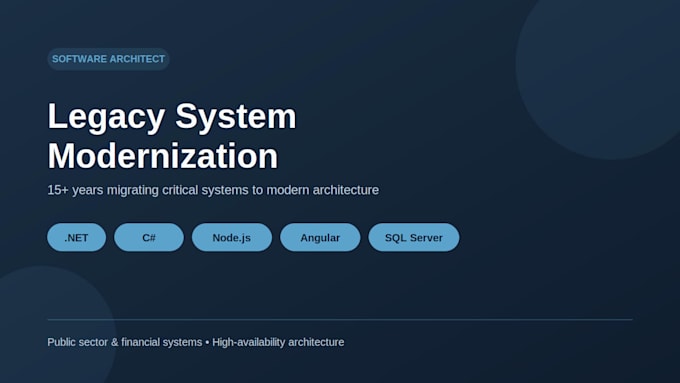 SOFTWARE ARCHITECT

Legacy System Modernization

15+ years migrating critical systems to modern architecture

.NET

C#

Node.js

Angular

SQL Server

Public sector & financial systems • High-availability architecture