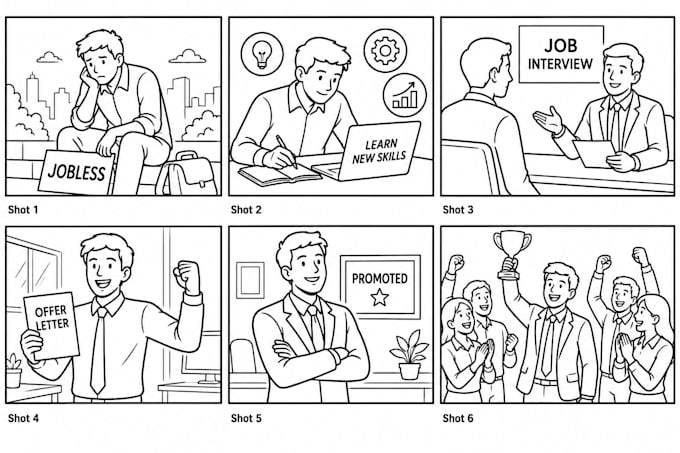 JOBLESS

Shot 1

LEARN NEW SKILLS

Shot 2

JOB INTERVIEW

Shot 3

OFFER LETTER

Shot 4

PROMOTED

Shot 5

Shot 6