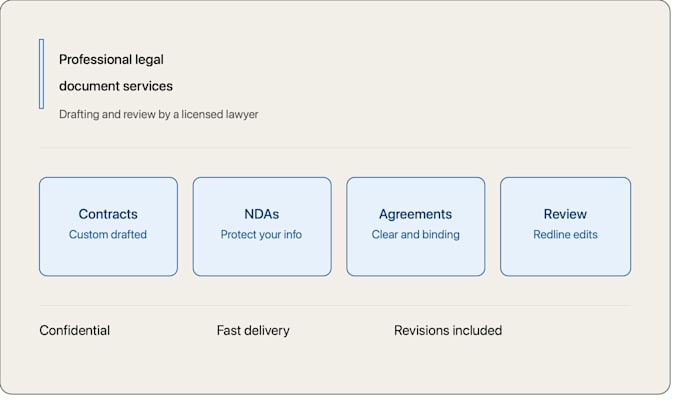 Professional legal document services

Drafting and review by a licensed lawyer

Contracts
Custom drafted

NDAs
Protect your info

Agreements
Clear and binding

Review
Redline edits

Confidential

Fast delivery

Revisions included