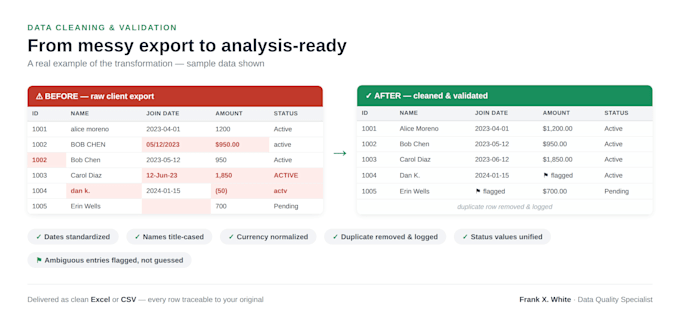 DATA CLEANING & VALIDATION

From messy export to analysis-ready

A real example of the transformation — sample data shown

⚠ BEFORE — raw client export

| ID | NAME | JOIN DATE | AMOUNT | STATUS |
|---|---|---|---|---|
| 1001 | alice moreno | 2023-04-01 | 1200 | Active |
| 1002 | BOB CHEN | 05/12/2023 | $950.00 | active |
| 1002 | Bob Chen | 2023-05-12 | 950 | Active |
| 1003 | Carol Diaz | 12-Jun-23 | 1,850 | ACTIVE |
| 1004 | dan k. | 2024-01-15 | (50) | actv |
| 1005 | Erin Wells | | 700 | Pending |

→

✓ AFTER — cleaned & validated

| ID | NAME | JOIN DATE | AMOUNT | STATUS |
|---|---|---|---|---|
| 1001 | Alice Moreno | 2023-04-01 | $1,200.00 | Active |
| 1002 | Bob Chen | 2023-05-12 | $950.00 | Active |
| 1003 | Carol Diaz | 2023-06-12 | $1,850.00 | Active |
| 1004 | Dan K. | 2024-01-15 | ⚑ flagged | Active |
| 1005 | Erin Wells | ⚑ flagged | $700.00 | Pending |

duplicate row removed & logged

✓ Dates standardized

✓ Names title-cased

✓ Currency normalized

✓ Duplicate removed & logged

✓ Status values unified

⚑ Ambiguous entries flagged, not guessed

Delivered as clean Excel or CSV — every row traceable to your original

Frank X. White · Data Quality Specialist