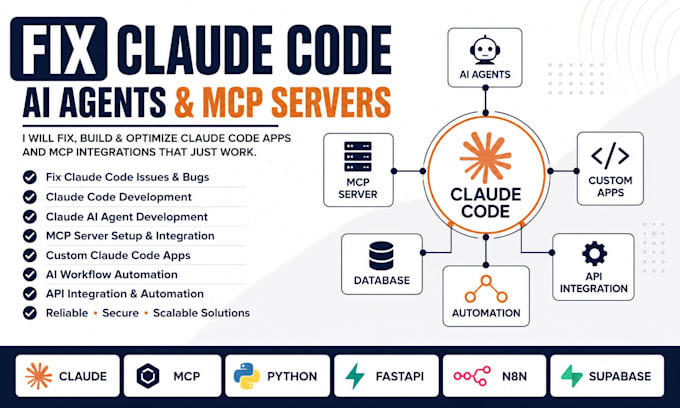 FIX CLAUDE CODE
AI AGENTS & MCP SERVERS

I WILL FIX, BUILD & OPTIMIZE CLAUDE CODE APPS AND MCP INTEGRATIONS THAT JUST WORK.

Fix Claude Code Issues & Bugs
Claude Code Development
Claude AI Agent Development
MCP Server Setup & Integration
Custom Claude Code Apps
AI Workflow Automation
API Integration & Automation
Reliable • Secure • Scalable Solutions

AI AGENTS
MCP SERVER
CLAUDE CODE
CUSTOM APPS
DATABASE
AUTOMATION
API INTEGRATION

CLAUDE
MCP
PYTHON
FASTAPI
N8N
SUPABASE