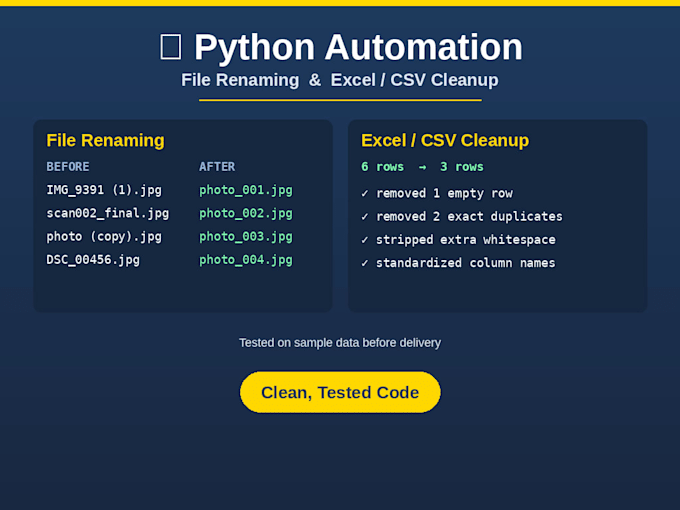 Python Automation

File Renaming & Excel / CSV Cleanup

File Renaming

| BEFORE | AFTER |
|---|---|
| IMG_9391 (1).jpg | photo_001.jpg |
| scan002_final.jpg | photo_002.jpg |
| photo (copy).jpg | photo_003.jpg |
| DSC_00456.jpg | photo_004.jpg |

Excel / CSV Cleanup

6 rows → 3 rows

✓ removed 1 empty row
✓ removed 2 exact duplicates
✓ stripped extra whitespace
✓ standardized column names

Tested on sample data before delivery

Clean, Tested Code