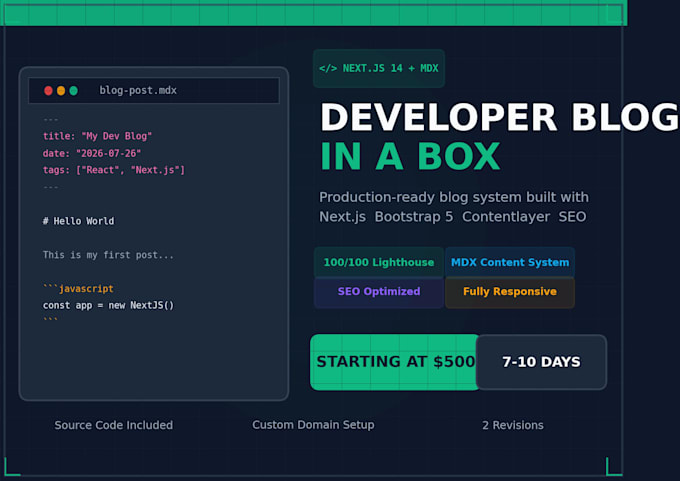 blog-post.mdx

---
title: "My Dev Blog"
date: "2026-07-26"
tags: ["React", "Next.js"]
---

# Hello World

This is my first post...

```javascript
const app = new NextJS()
```

</> NEXT.JS 14 + MDX

DEVELOPER BLOG
IN A BOX

Production-ready blog system built with Next.js Bootstrap 5 Contentlayer SEO

100/100 Lighthouse
MDX Content System
SEO Optimized
Fully Responsive

STARTING AT $500
7-10 DAYS

Source Code Included
Custom Domain Setup
2 Revisions