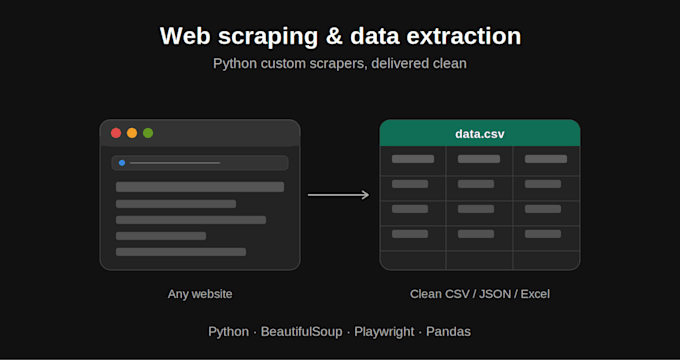 Web scraping & data extraction
Python custom scrapers, delivered clean

data.csv

Any website

Clean CSV / JSON / Excel

Python · BeautifulSoup · Playwright · Pandas