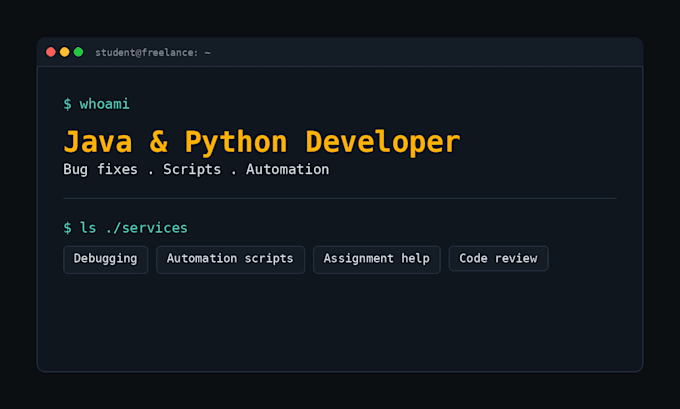 student@freelance: ~

$ whoami

Java & Python Developer

Bug fixes . Scripts . Automation

$ ls ./services

Debugging

Automation scripts

Assignment help

Code review