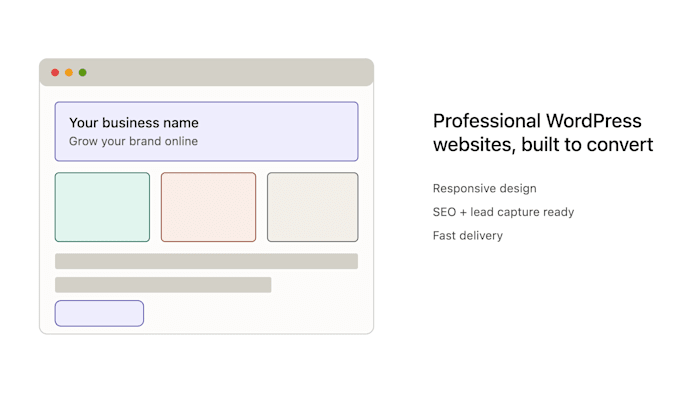 Your business name
Grow your brand online

Professional WordPress websites, built to convert

Responsive design

SEO + lead capture ready

Fast delivery