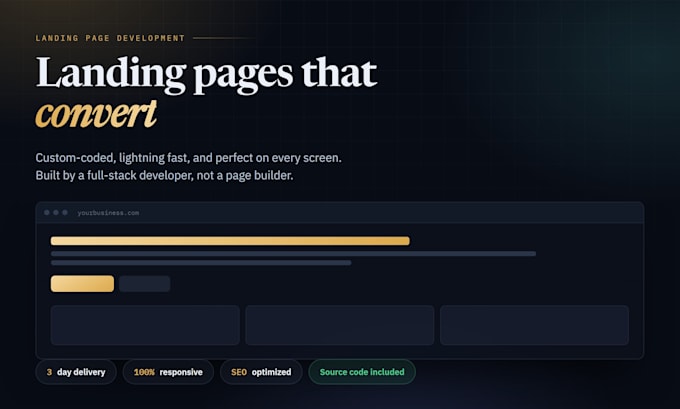 LANDING PAGE DEVELOPMENT

Landing pages that convert

Custom-coded, lightning fast, and perfect on every screen.
Built by a full-stack developer, not a page builder.

yourbusiness.com

3 day delivery

100% responsive

SEO optimized

Source code included