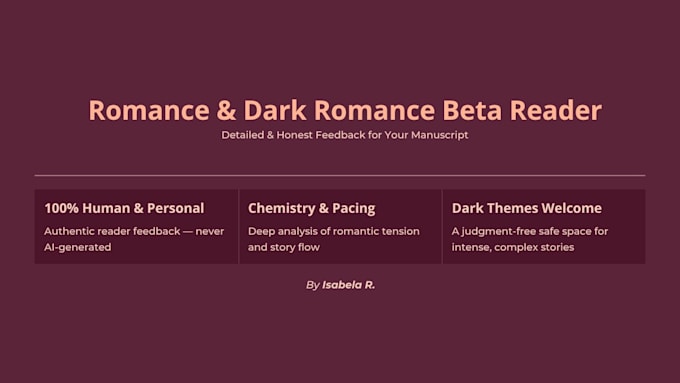 Romance & Dark Romance Beta Reader

Detailed & Honest Feedback for Your Manuscript

100% Human & Personal

Authentic reader feedback — never AI-generated

Chemistry & Pacing

Deep analysis of romantic tension and story flow

Dark Themes Welcome

A judgment-free safe space for intense, complex stories

By Isabela R.