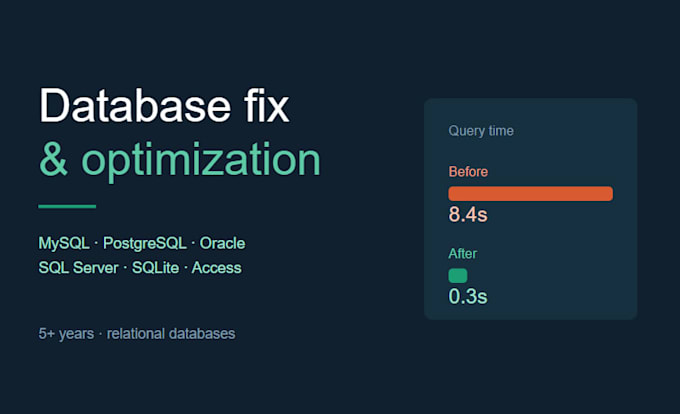 Database fix
& optimization

MySQL · PostgreSQL · Oracle
SQL Server · SQLite · Access

5+ years · relational databases

Query time

Before

8.4s

After

0.3s