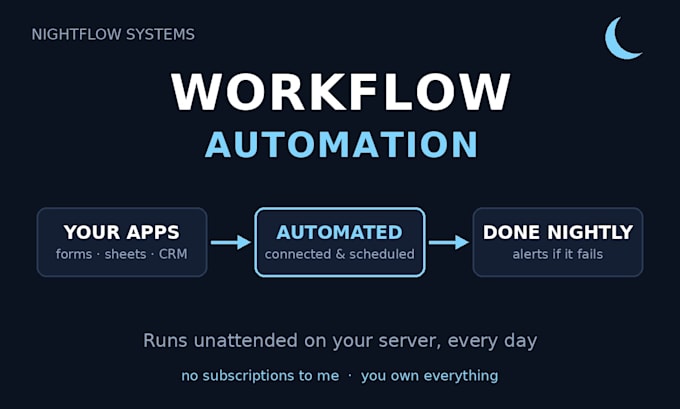 NIGHTFLOW SYSTEMS

WORKFLOW
AUTOMATION

YOUR APPS
forms · sheets · CRM

AUTOMATED
connected & scheduled

DONE NIGHTLY
alerts if it fails

Runs unattended on your server, every day

no subscriptions to me · you own everything