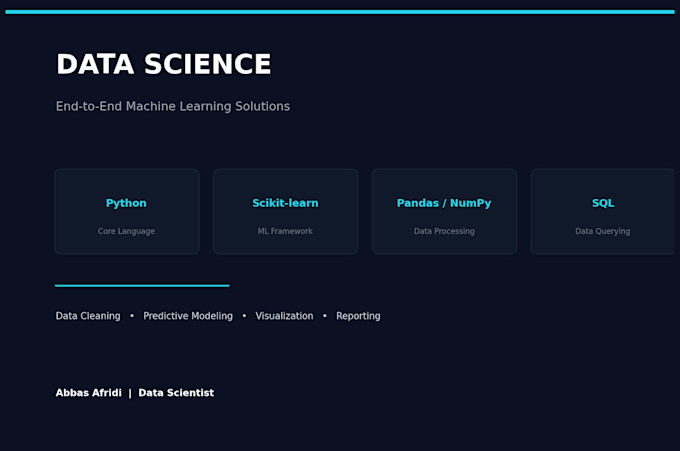 DATA SCIENCE

End-to-End Machine Learning Solutions

Python
Core Language

Scikit-learn
ML Framework

Pandas / NumPy
Data Processing

SQL
Data Querying

Data Cleaning • Predictive Modeling • Visualization • Reporting

Abbas Afridi | Data Scientist