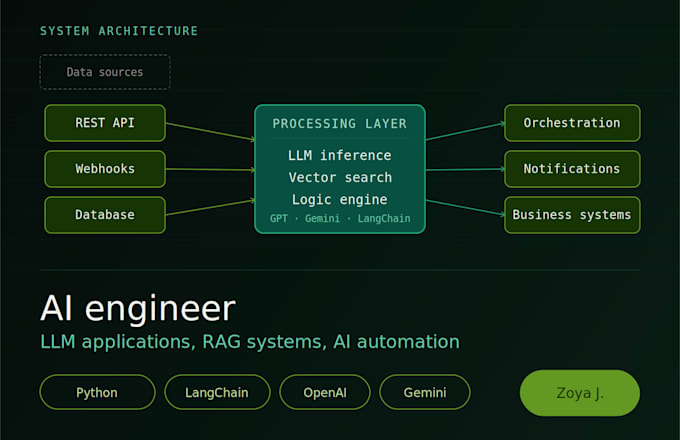 SYSTEM ARCHITECTURE

Data sources

REST API

Webhooks

Database

PROCESSING LAYER

LLM inference
Vector search
Logic engine
GPT · Gemini · LangChain

Orchestration

Notifications

Business systems

AI engineer

LLM applications, RAG systems, AI automation

Python

LangChain

OpenAI

Gemini

Zoya J.