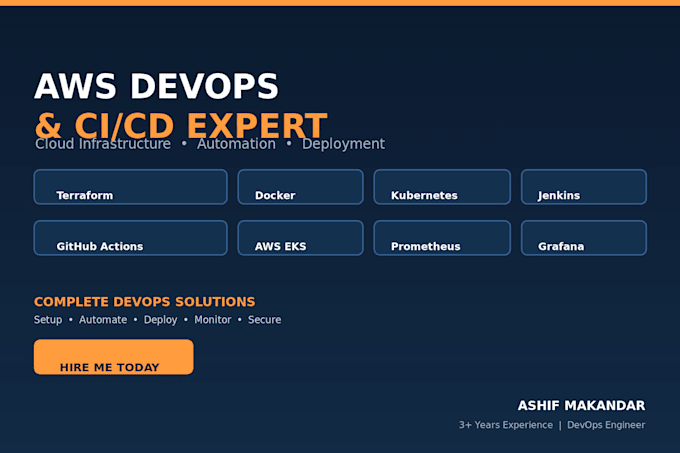 AWS DEVOPS
& CI/CD EXPERT

Cloud Infrastructure • Automation • Deployment

Terraform

Docker

Kubernetes

Jenkins

GitHub Actions

AWS EKS

Prometheus

Grafana

COMPLETE DEVOPS SOLUTIONS

Setup • Automate • Deploy • Monitor • Secure

HIRE ME TODAY

ASHIF MAKANDAR

3+ Years Experience | DevOps Engineer