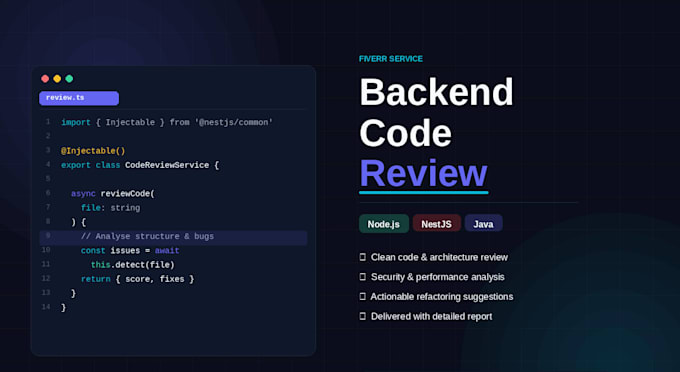 review.ts

1 import { Injectable } from '@nestjs/common'
2
3 @Injectable()
4 export class CodeReviewService {
5
6 async reviewCode(
7 file: string
8 ) {
9 // Analyse structure & bugs
10 const issues = await
11 this.detect(file)
12 return { score, fixes }
13 }
14 }

FIVERR SERVICE

Backend Code Review

Node.js NestJS Java

☐ Clean code & architecture review
☐ Security & performance analysis
☐ Actionable refactoring suggestions
☐ Delivered with detailed report