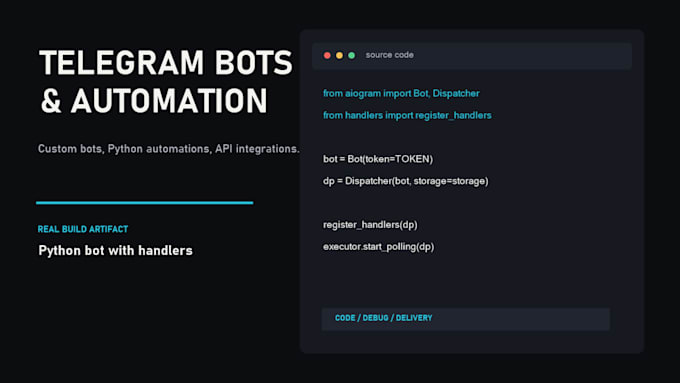 TELEGRAM BOTS & AUTOMATION

Custom bots, Python automations, API integrations.

REAL BUILD ARTIFACT

Python bot with handlers

source code

from aiogram import Bot, Dispatcher
from handlers import register_handlers

bot = Bot(token=TOKEN)
dp = Dispatcher(bot, storage=storage)

register_handlers(dp)
executor.start_polling(dp)

CODE / DEBUG / DELIVERY