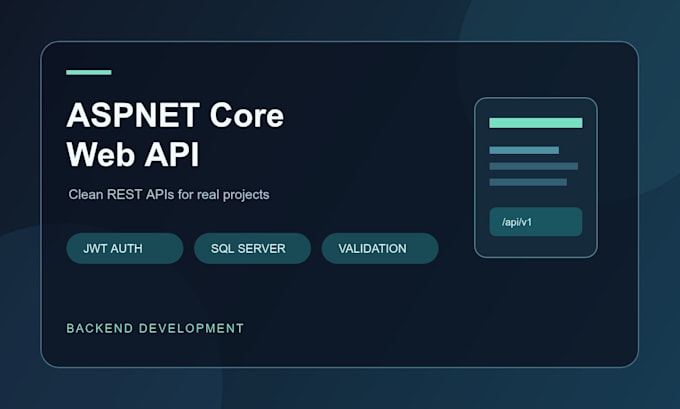 ASPNET Core Web API

Clean REST APIs for real projects

JWT AUTH

SQL SERVER

VALIDATION

/api/v1

BACKEND DEVELOPMENT