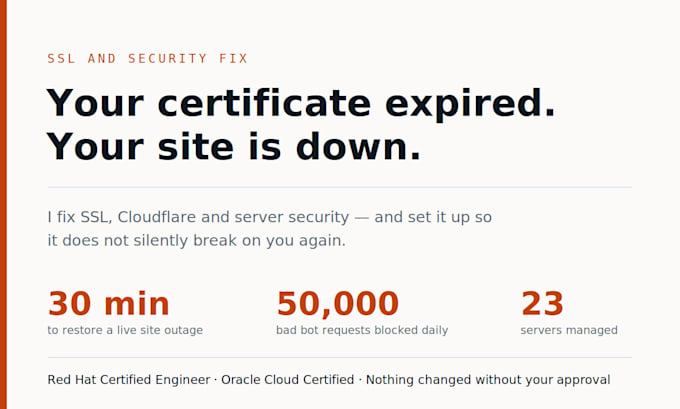 SSL AND SECURITY FIX

Your certificate expired.
Your site is down.

I fix SSL, Cloudflare and server security — and set it up so it does not silently break on you again.

30 min
to restore a live site outage

50,000
bad bot requests blocked daily

23
servers managed

Red Hat Certified Engineer · Oracle Cloud Certified · Nothing changed without your approval