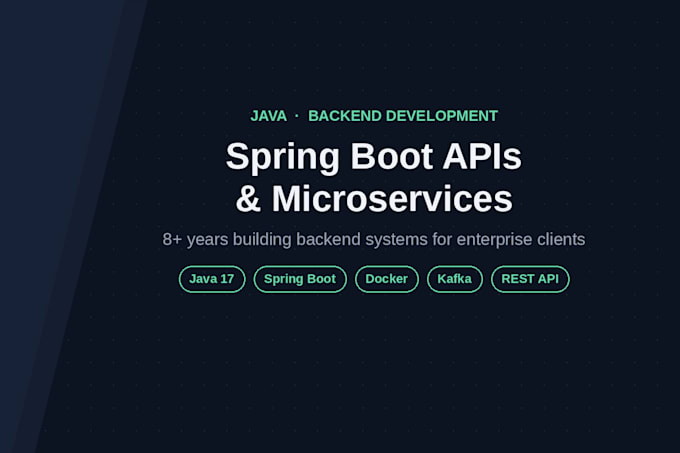 JAVA · BACKEND DEVELOPMENT

Spring Boot APIs & Microservices

8+ years building backend systems for enterprise clients

Java 17

Spring Boot

Docker

Kafka

REST API