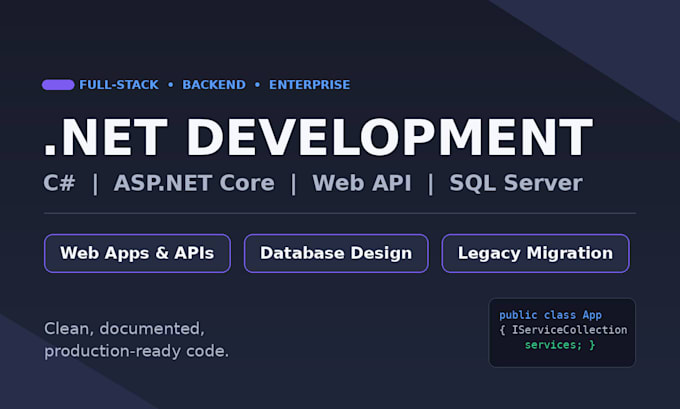 FULL-STACK • BACKEND • ENTERPRISE

.NET DEVELOPMENT

C# | ASP.NET Core | Web API | SQL Server

Web Apps & APIs

Database Design

Legacy Migration

Clean, documented, production-ready code.

public class App
{ IServiceCollection
services; }