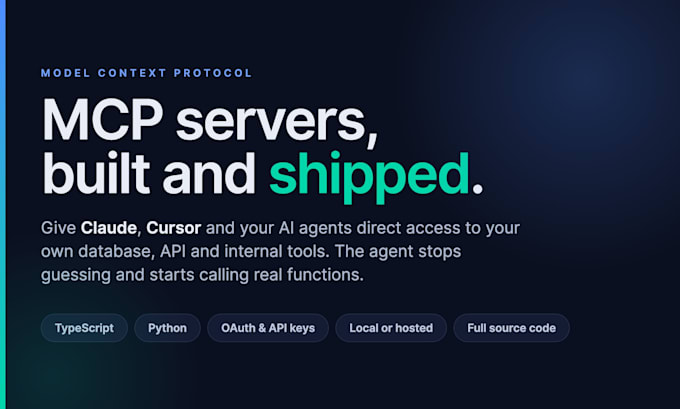 MODEL CONTEXT PROTOCOL

MCP servers,
built and shipped.

Give Claude, Cursor and your AI agents direct access to your own database, API and internal tools. The agent stops guessing and starts calling real functions.

TypeScript

Python

OAuth & API keys

Local or hosted

Full source code