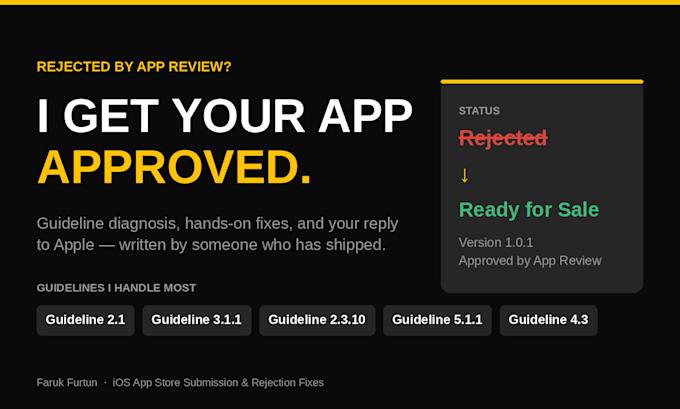 REJECTED BY APP REVIEW?

I GET YOUR APP
APPROVED.

Guideline diagnosis, hands-on fixes, and your reply to Apple — written by someone who has shipped.

GUIDELINES I HANDLE MOST

Guideline 2.1 Guideline 3.1.1 Guideline 2.3.10 Guideline 5.1.1 Guideline 4.3

STATUS

Rejected

↓

Ready for Sale

Version 1.0.1
Approved by App Review

Faruk Furtun · iOS App Store Submission & Rejection Fixes