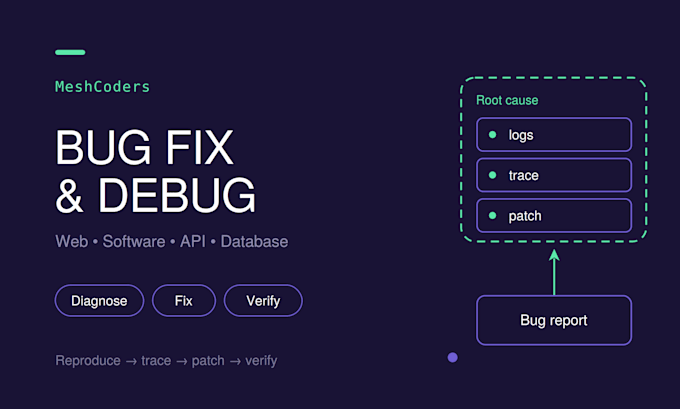 MeshCoders

BUG FIX
& DEBUG

Web • Software • API • Database

Diagnose
Fix
Verify

Reproduce → trace → patch → verify

Root cause

• logs
• trace
• patch

Bug report