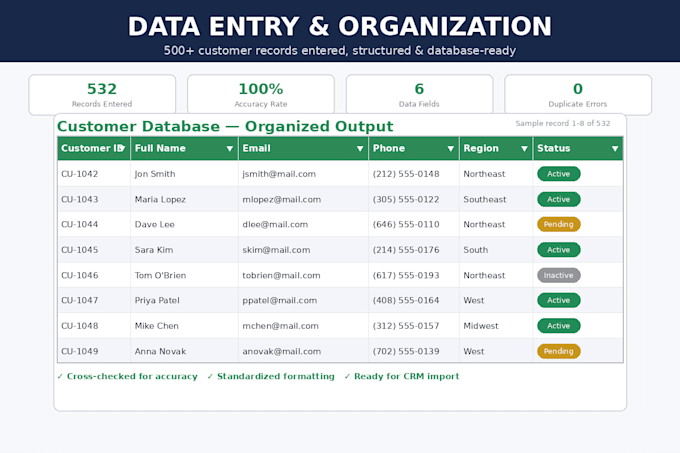 DATA ENTRY & ORGANIZATION
500+ customer records entered, structured & database-ready

532
Records Entered

100%
Accuracy Rate

6
Data Fields

0
Duplicate Errors

Customer Database — Organized Output
Sample record 1-8 of 532

| Customer ID | Full Name | Email | Phone | Region | Status |
|---|---|---|---|---|---|
| CU-1042 | Jon Smith | jsmith@mail.com | (212) 555-0148 | Northeast | Active |
| CU-1043 | Maria Lopez | mlopez@mail.com | (305) 555-0122 | Southeast | Active |
| CU-1044 | Dave Lee | dlee@mail.com | (646) 555-0110 | Northeast | Pending |
| CU-1045 | Sara Kim | skim@mail.com | (214) 555-0176 | South | Active |
| CU-1046 | Tom O'Brien | tobrien@mail.com | (617) 555-0193 | Northeast | Inactive |
| CU-1047 | Priya Patel | ppatel@mail.com | (408) 555-0164 | West | Active |
| CU-1048 | Mike Chen | mchen@mail.com | (312) 555-0157 | Midwest | Active |
| CU-1049 | Anna Novak | anovak@mail.com | (702) 555-0139 | West | Pending |

✓ Cross-checked for accuracy ✓ Standardized formatting ✓ Ready for CRM import