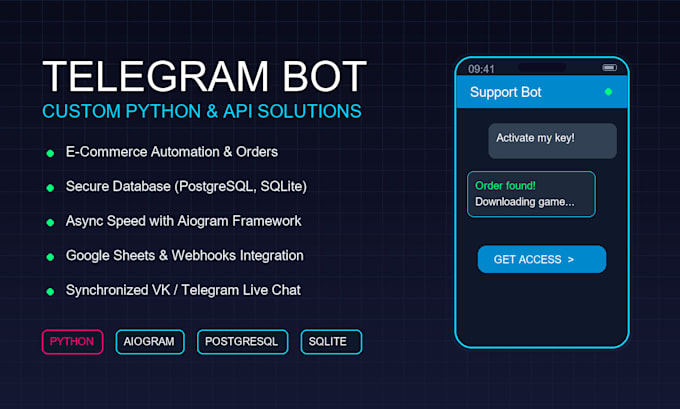 TELEGRAM BOT
CUSTOM PYTHON & API SOLUTIONS

• E-Commerce Automation & Orders
• Secure Database (PostgreSQL, SQLite)
• Async Speed with Aiogram Framework
• Google Sheets & Webhooks Integration
• Synchronized VK / Telegram Live Chat

PYTHON AIOGRAM POSTGRESQL SQLITE

09:41
Support Bot

Activate my key!

Order found!
Downloading game...

GET ACCESS >