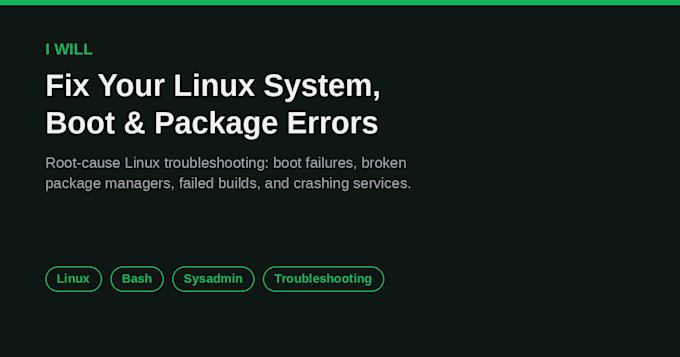 I WILL

Fix Your Linux System,
Boot & Package Errors

Root-cause Linux troubleshooting: boot failures, broken package managers, failed builds, and crashing services.

Linux

Bash

Sysadmin

Troubleshooting