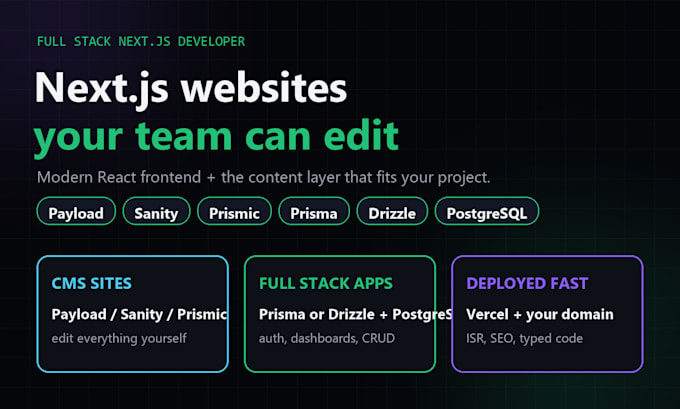 FULL STACK NEXT.JS DEVELOPER

Next.js websites
your team can edit

Modern React frontend + the content layer that fits your project.

Payload Sanity Prismic Prisma Drizzle PostgreSQL

CMS SITES
Payload / Sanity / Prismic
edit everything yourself

FULL STACK APPS
Prisma or Drizzle + PostgreS
auth, dashboards, CRUD

DEPLOYED FAST
Vercel + your domain
ISR, SEO, typed code