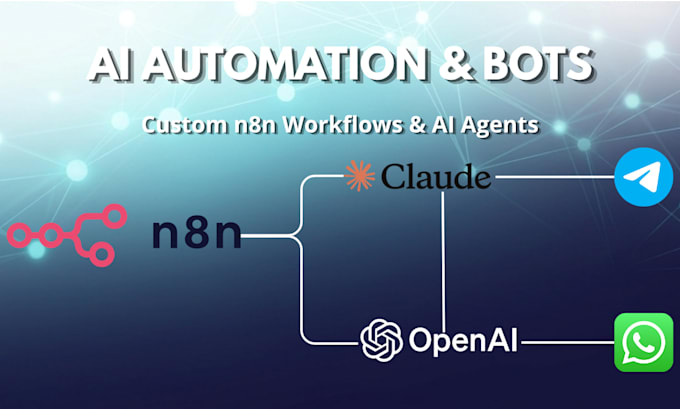 AI AUTOMATION & BOTS

Custom n8n Workflows & AI Agents

n8n

Claude

OpenAI