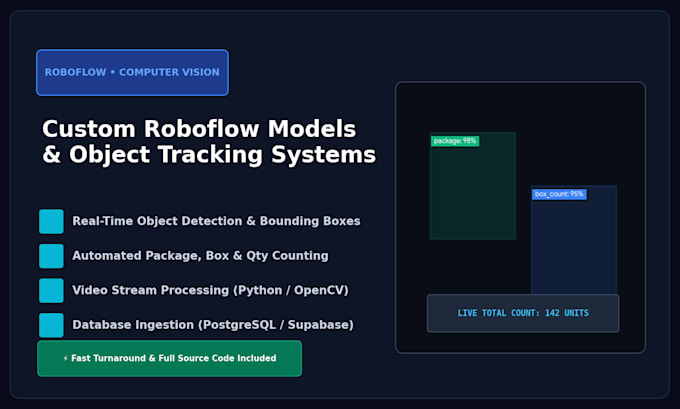 ROBOFLOW • COMPUTER VISION

Custom Roboflow Models & Object Tracking Systems

Real-Time Object Detection & Bounding Boxes

Automated Package, Box & Qty Counting

Video Stream Processing (Python / OpenCV)

Database Ingestion (PostgreSQL / Supabase)

⚡ Fast Turnaround & Full Source Code Included

package: 98%

box_count: 95%

LIVE TOTAL COUNT: 142 UNITS