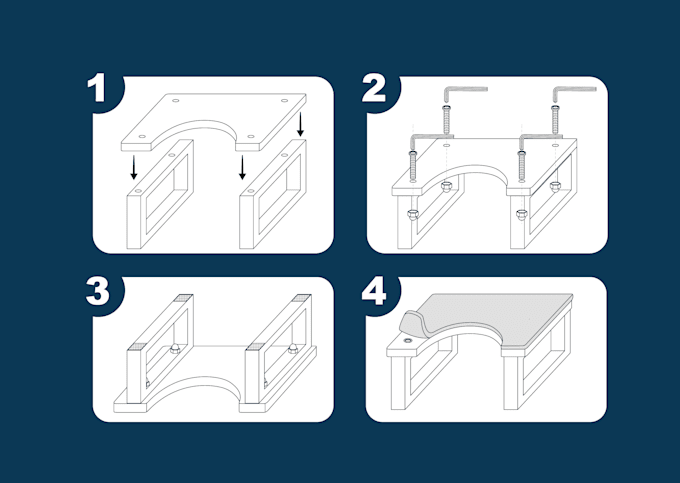 1

2

3

4