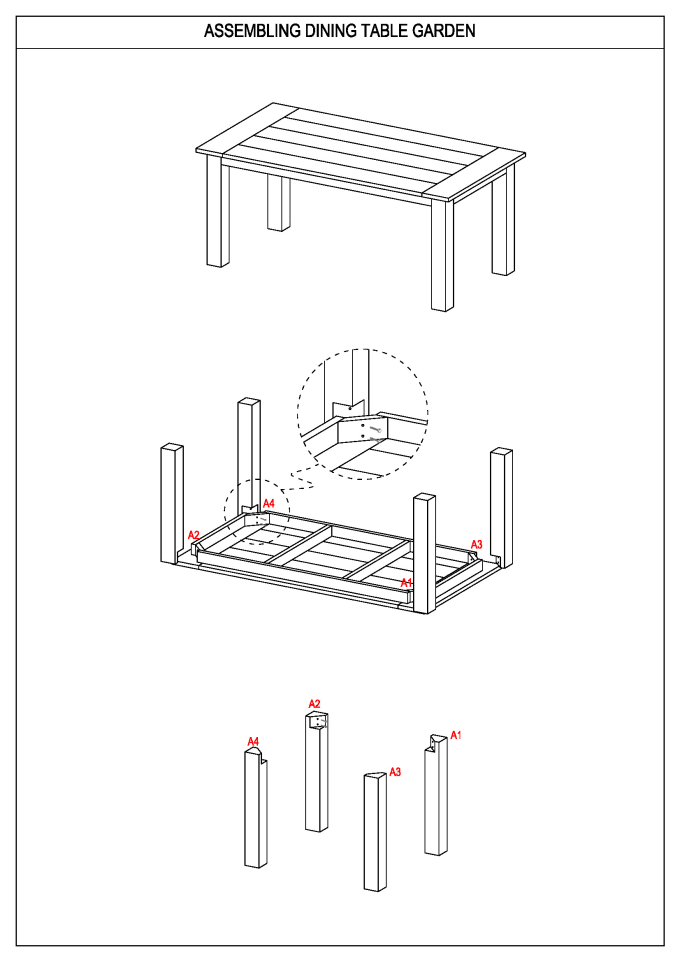 ASSEMBLING DINING TABLE GARDEN

A4
A2
A3
A1

A2
A4
A1
A3