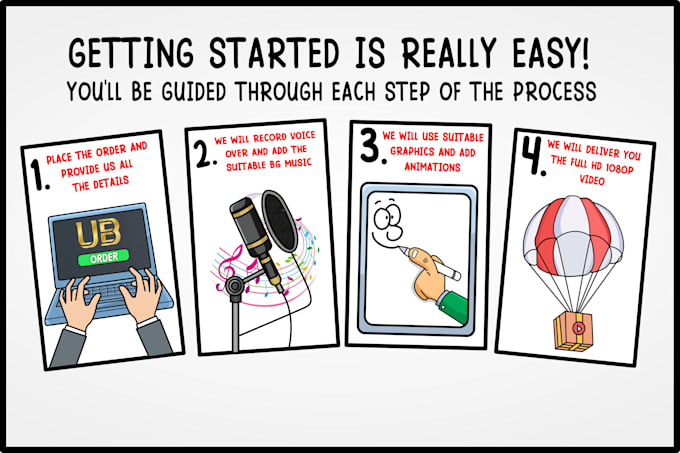 GETTING STARTED IS REALLY EASY!
YOU'LL BE GUIDED THROUGH EACH STEP OF THE PROCESS

1. PLACE THE ORDER AND PROVIDE US ALL THE DETAILS

UB
ORDER

2. WE WILL RECORD VOICE OVER AND ADD THE SUITABLE BG MUSIC

3. WE WILL USE SUITABLE GRAPHICS AND ADD ANIMATIONS

4. WE WILL DELIVER YOU THE FULL HD 1080P VIDEO