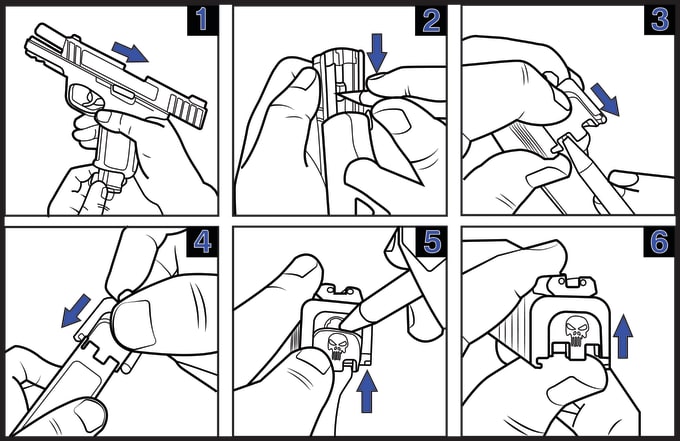 1
2
3
4
5
6