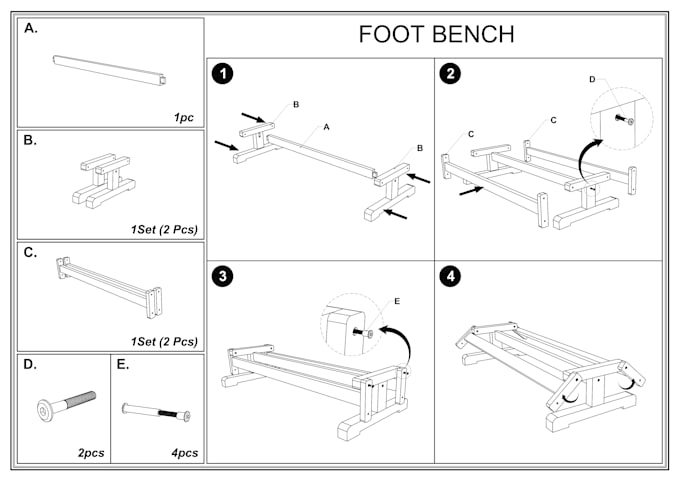 A.

1pc

B.

1Set (2 Pcs)

C.

1Set (2 Pcs)

D.

2pcs

E.

4pcs

FOOT BENCH

1

B

A

B

2

D

C

C

3

E

4