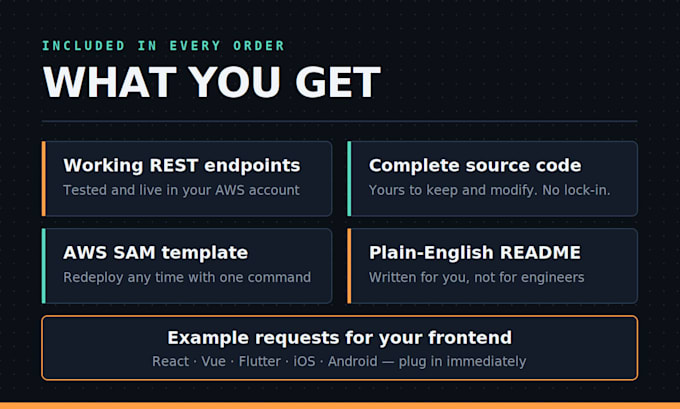 INCLUDED IN EVERY ORDER

WHAT YOU GET

Working REST endpoints
Tested and live in your AWS account

Complete source code
Yours to keep and modify. No lock-in.

AWS SAM template
Redeploy any time with one command

Plain-English README
Written for you, not for engineers

Example requests for your frontend
React · Vue · Flutter · iOS · Android — plug in immediately