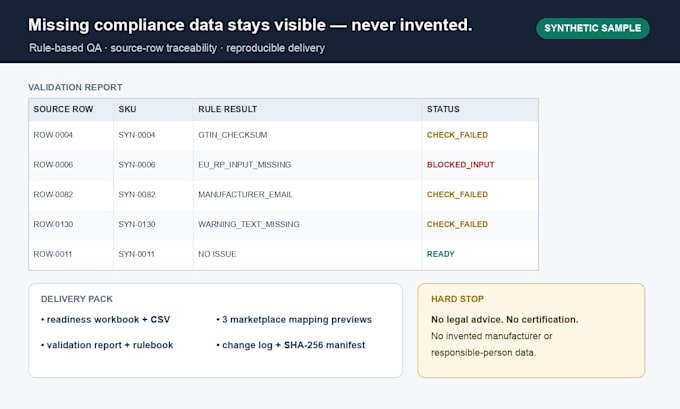 Missing compliance data stays visible — never invented.

Rule-based QA · source-row traceability · reproducible delivery

SYNTHETIC SAMPLE

VALIDATION REPORT

| SOURCE ROW | SKU | RULE RESULT | STATUS |
|---|---|---|---|
| ROW-0004 | SYN-0004 | GTIN_CHECKSUM | CHECK_FAILED |
| ROW-0006 | SYN-0006 | EU_RP_INPUT_MISSING | BLOCKED_INPUT |
| ROW-0082 | SYN-0082 | MANUFACTURER_EMAIL | CHECK_FAILED |
| ROW-0130 | SYN-0130 | WARNING_TEXT_MISSING | CHECK_FAILED |
| ROW-0011 | SYN-0011 | NO ISSUE | READY |

DELIVERY PACK

• readiness workbook + CSV

• validation report + rulebook

• 3 marketplace mapping previews

• change log + SHA-256 manifest

HARD STOP

No legal advice. No certification.

No invented manufacturer or responsible-person data.