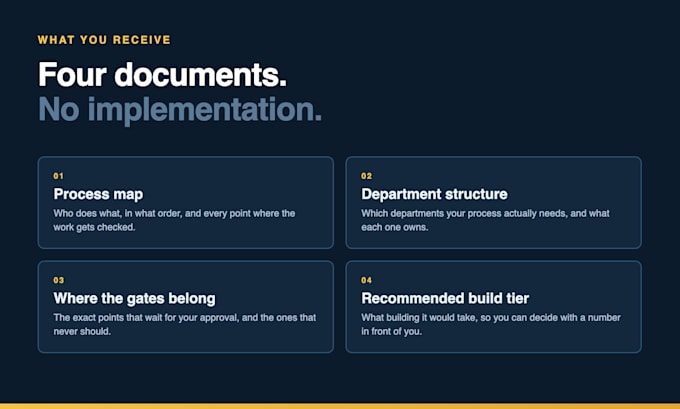 WHAT YOU RECEIVE

Four documents.
No implementation.

01

Process map

Who does what, in what order, and every point where the work gets checked.

02

Department structure

Which departments your process actually needs, and what each one owns.

03

Where the gates belong

The exact points that wait for your approval, and the ones that never should.

04

Recommended build tier

What building it would take, so you can decide with a number in front of you.