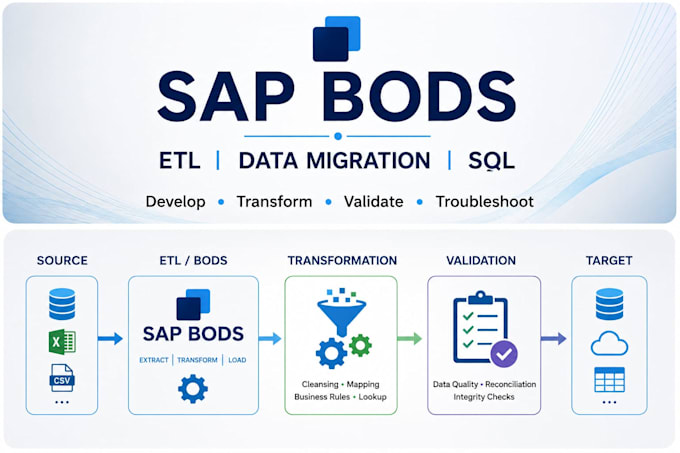 SAP BODS

ETL | DATA MIGRATION | SQL

Develop • Transform • Validate • Troubleshoot

SOURCE

X

CSV

...

ETL / BODS

SAP BODS

EXTRACT | TRANSFORM | LOAD

TRANSFORMATION

Cleansing • Mapping
Business Rules • Lookup

VALIDATION

Data Quality • Reconciliation
Integrity Checks

TARGET

...