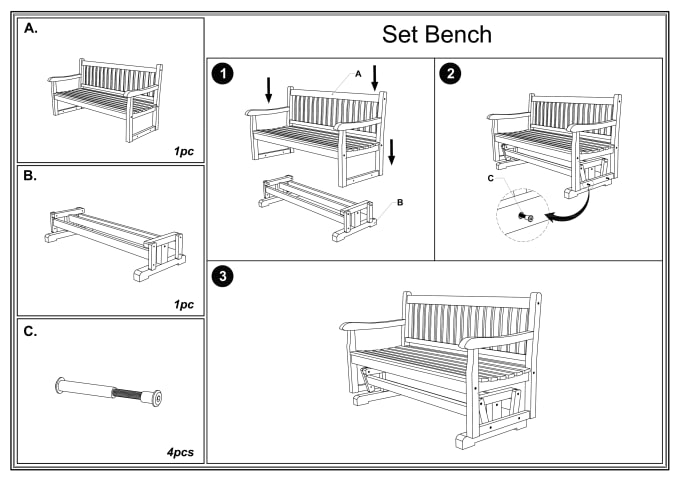 A.

1pc

B.

1pc

C.

4pcs

Set Bench

1

A

B

2

C

3