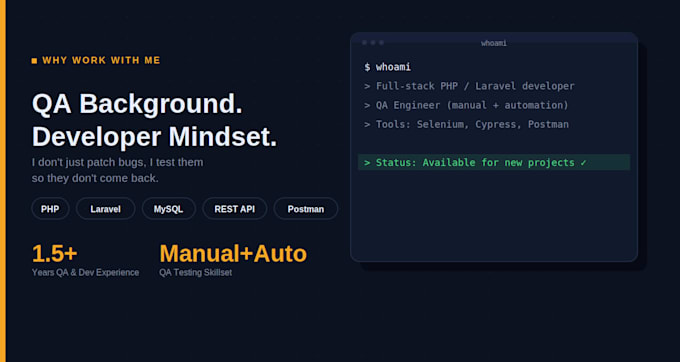 WHY WORK WITH ME

QA Background.
Developer Mindset.

I don't just patch bugs, I test them so they don't come back.

PHP

Laravel

MySQL

REST API

Postman

1.5+
Years QA & Dev Experience

Manual+Auto
QA Testing Skillset

whoami

$ whoami
> Full-stack PHP / Laravel developer
> QA Engineer (manual + automation)
> Tools: Selenium, Cypress, Postman

> Status: Available for new projects ✓