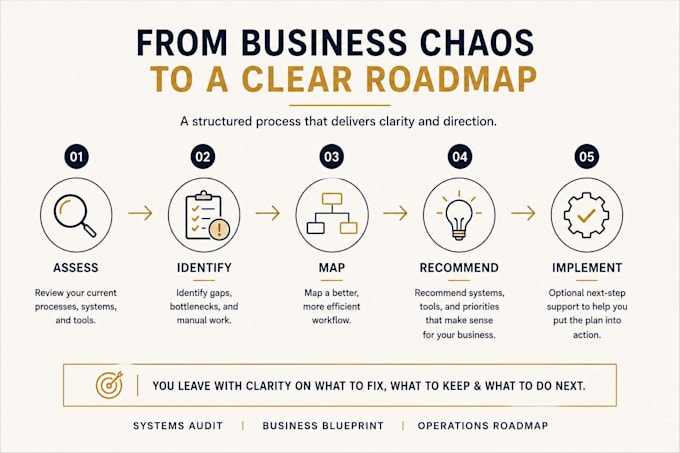 FROM BUSINESS CHAOS
TO A CLEAR ROADMAP

A structured process that delivers clarity and direction.

01
ASSESS
Review your current processes, systems, and tools.

02
IDENTIFY
Identify gaps, bottlenecks, and manual work.

03
MAP
Map a better, more efficient workflow.

04
RECOMMEND
Recommend systems, tools, and priorities that make sense for your business.

05
IMPLEMENT
Optional next-step support to help you put the plan into action.

YOU LEAVE WITH CLARITY ON WHAT TO FIX, WHAT TO KEEP & WHAT TO DO NEXT.

SYSTEMS AUDIT | BUSINESS BLUEPRINT | OPERATIONS ROADMAP