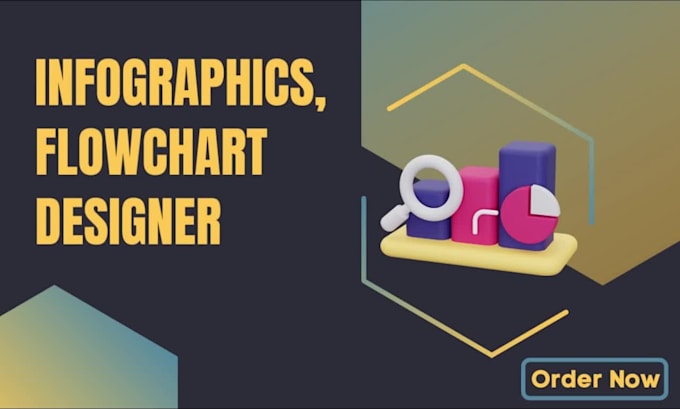 INFOGRAPHICS, FLOWCHART DESIGNER

Order Now