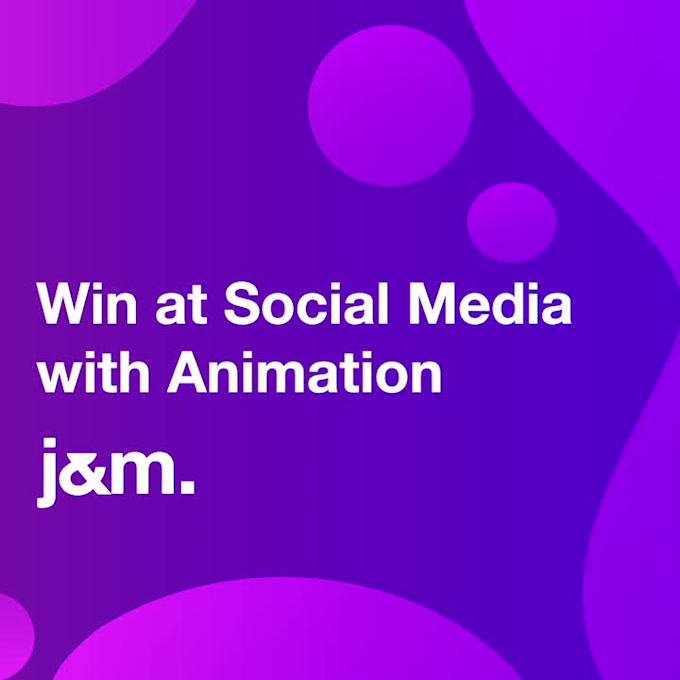 Win at Social Media with Animation

j&m.