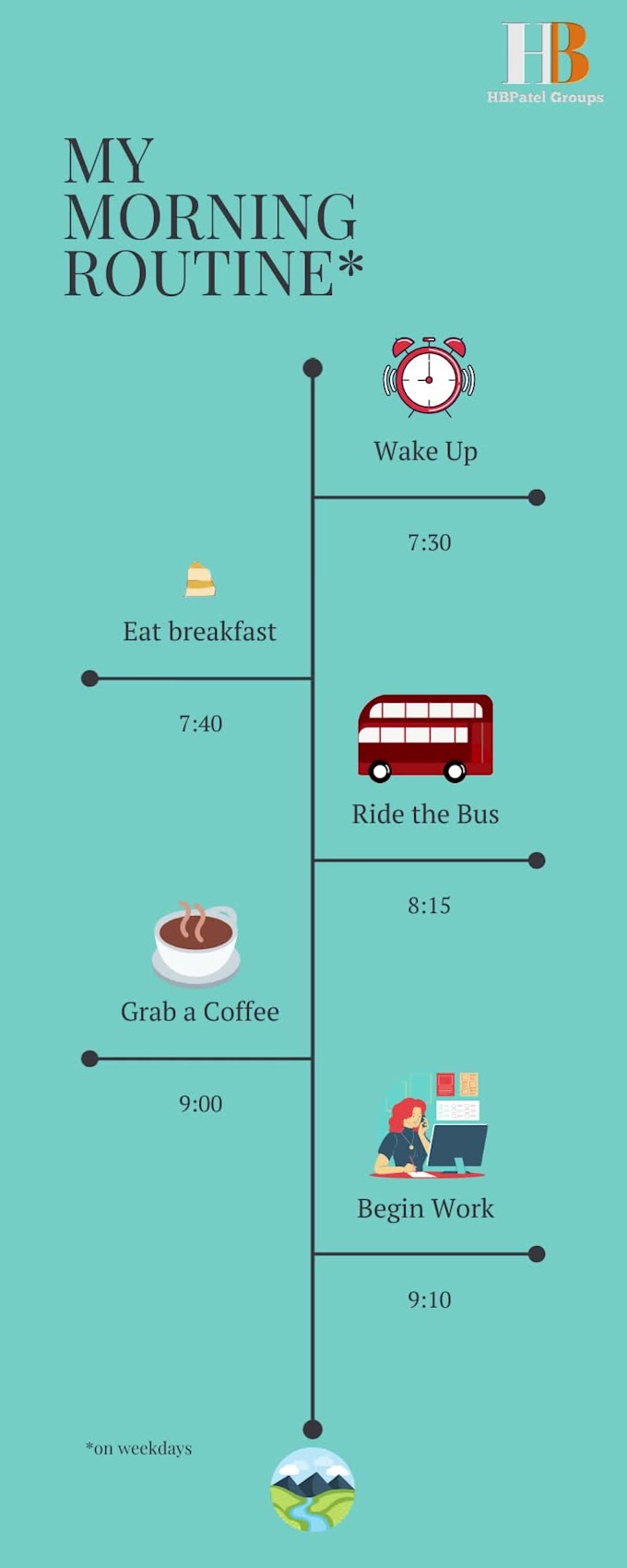 HB
HBPatel Groups

MY MORNING ROUTINE*

Wake Up

7:30

Eat breakfast

7:40

Ride the Bus

8:15

Grab a Coffee

9:00

Begin Work

9:10

*on weekdays